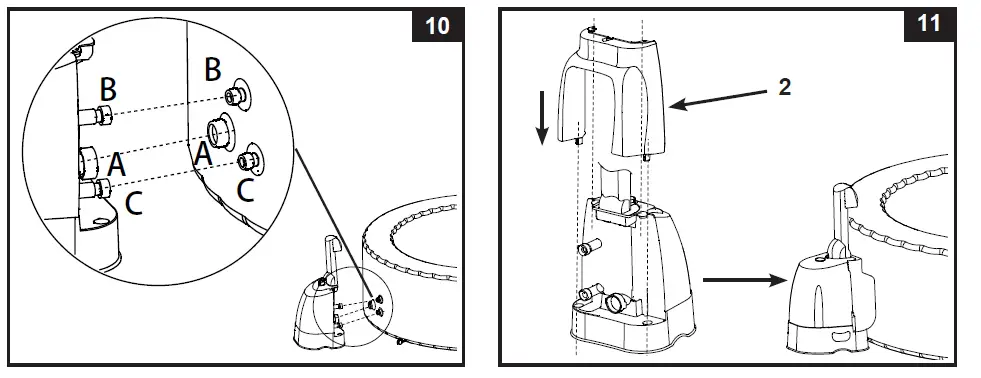 10

B
B
A
A
C
C

11

2