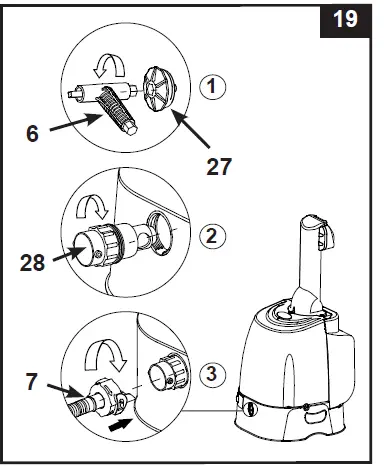 19

1

6

27

2

28

3

7