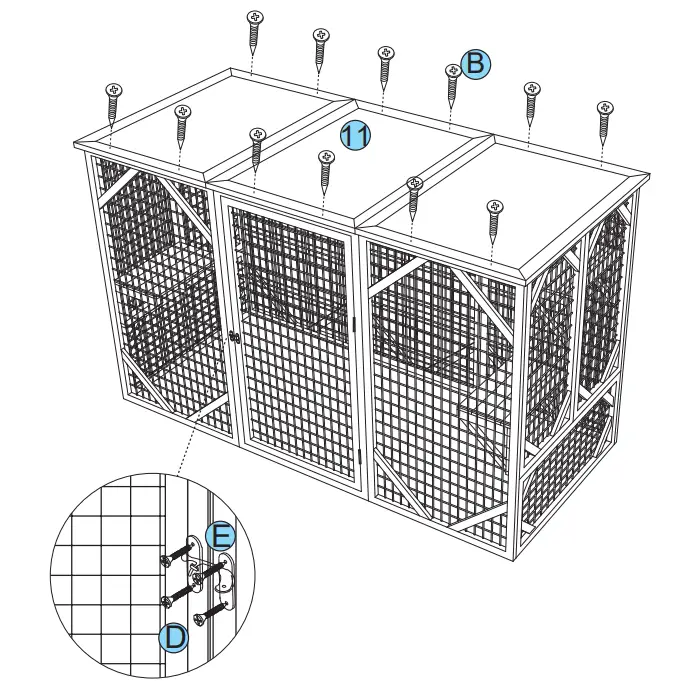 B
11
E
D