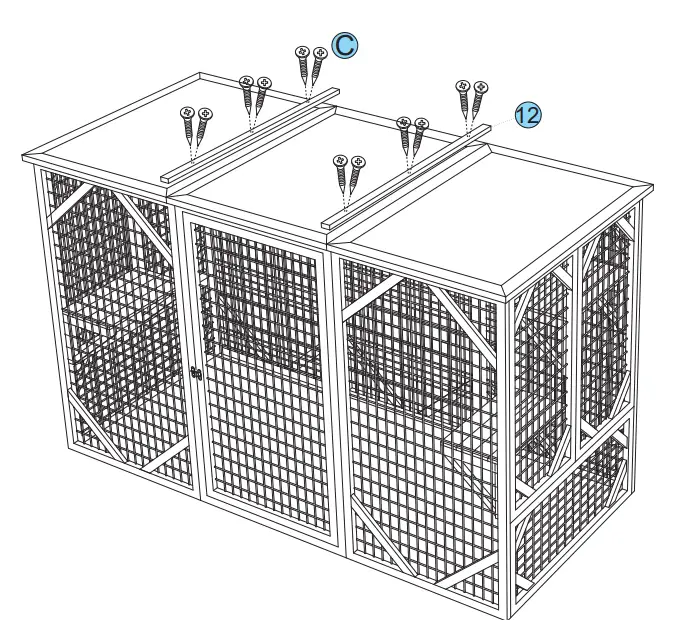 C
12