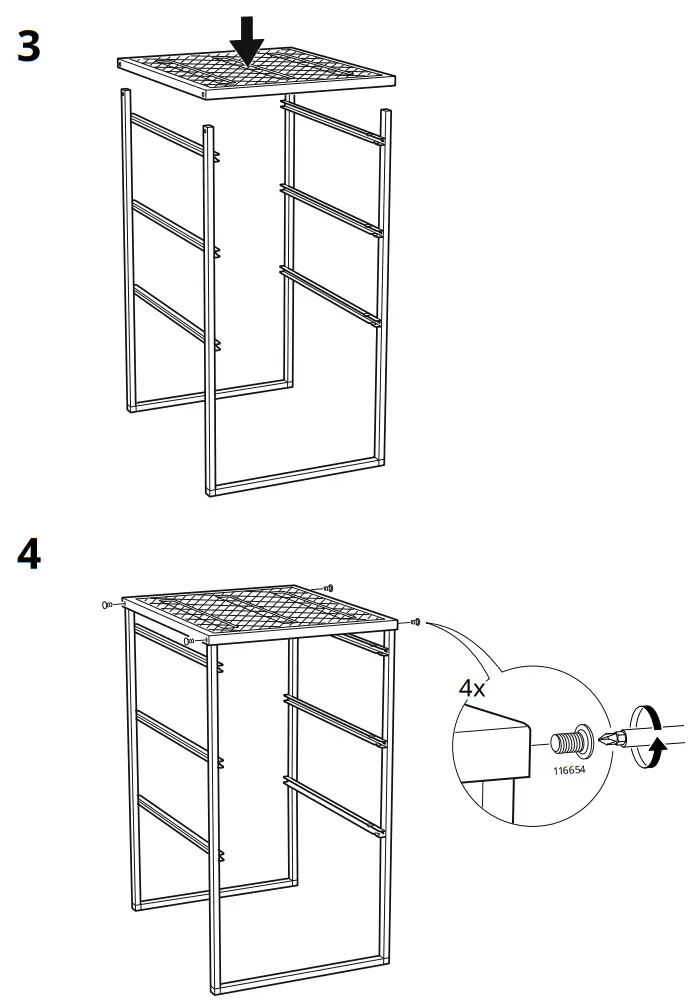 3

4

4x

116654