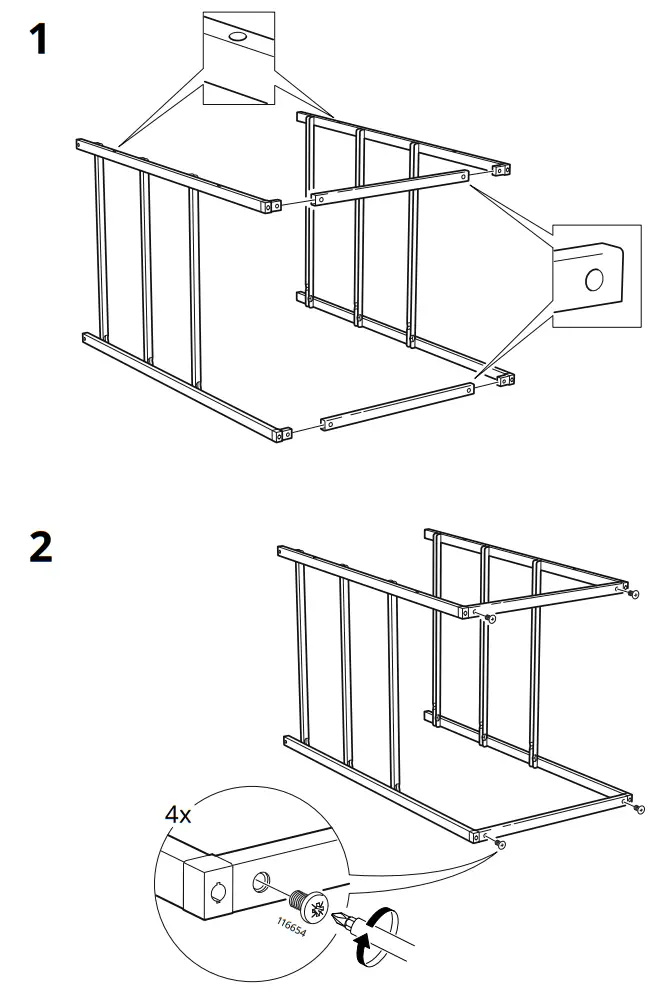 1

2

4x

116654