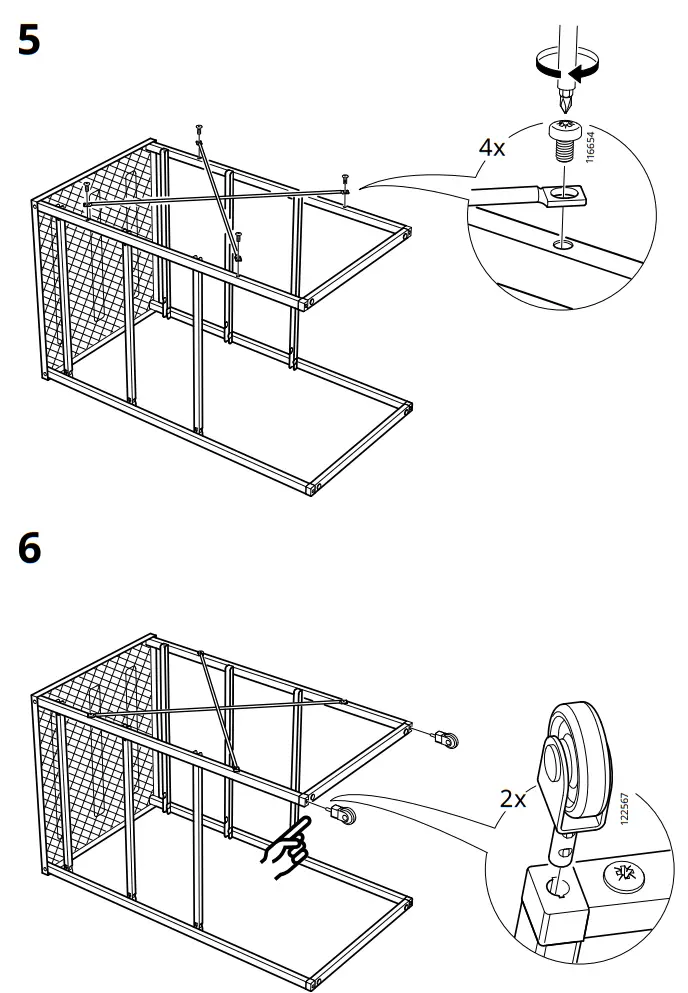 5

4x

116654

6

2x

122567