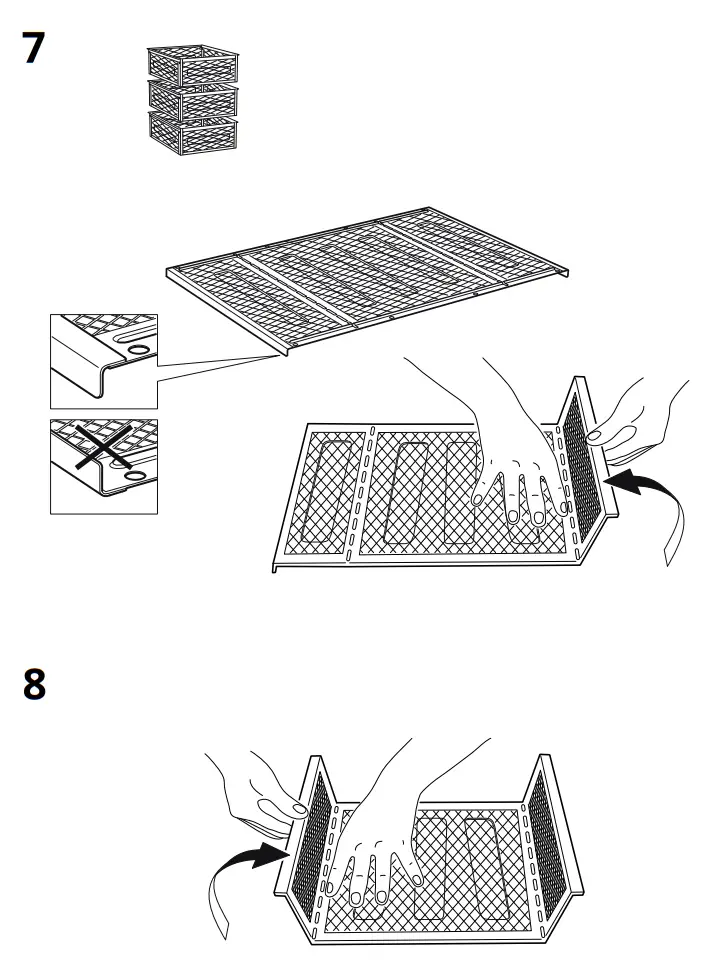 7

8