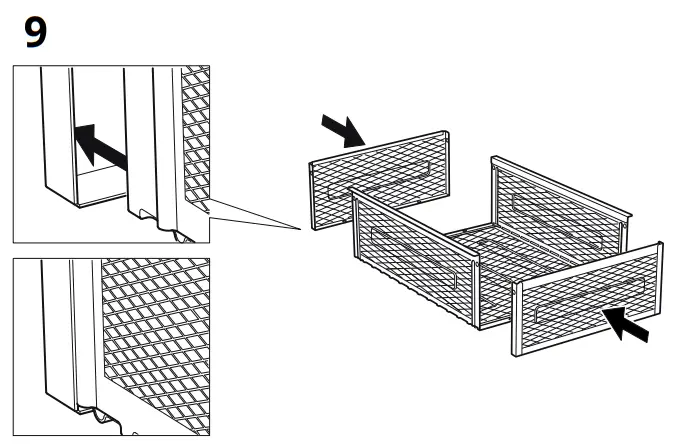 9