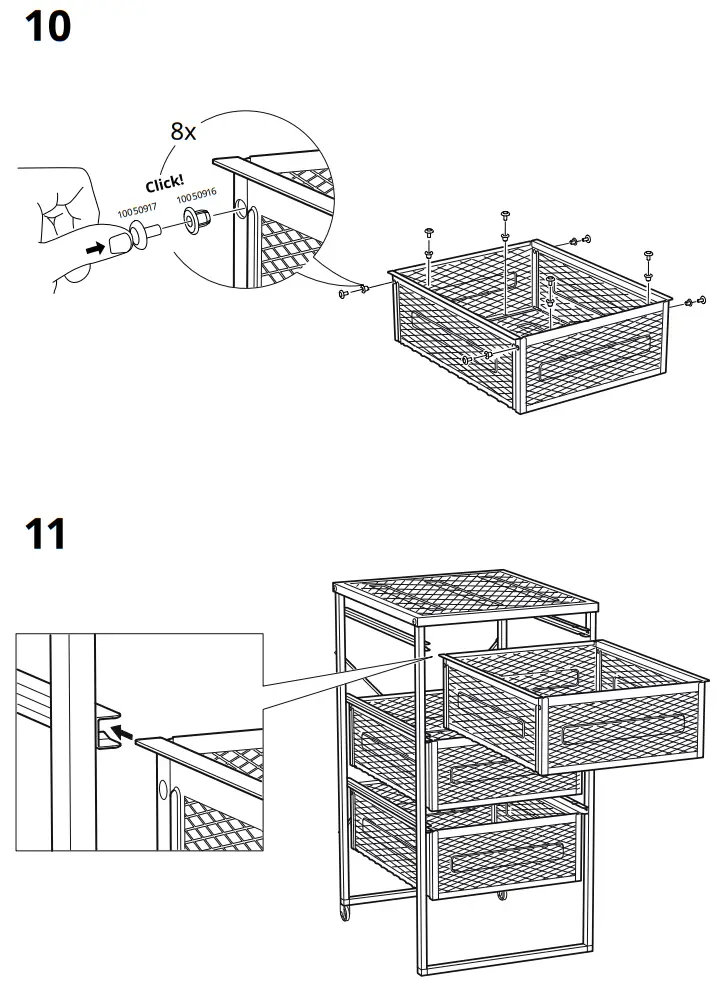 10

8x

Click!

10050917

10050916

11