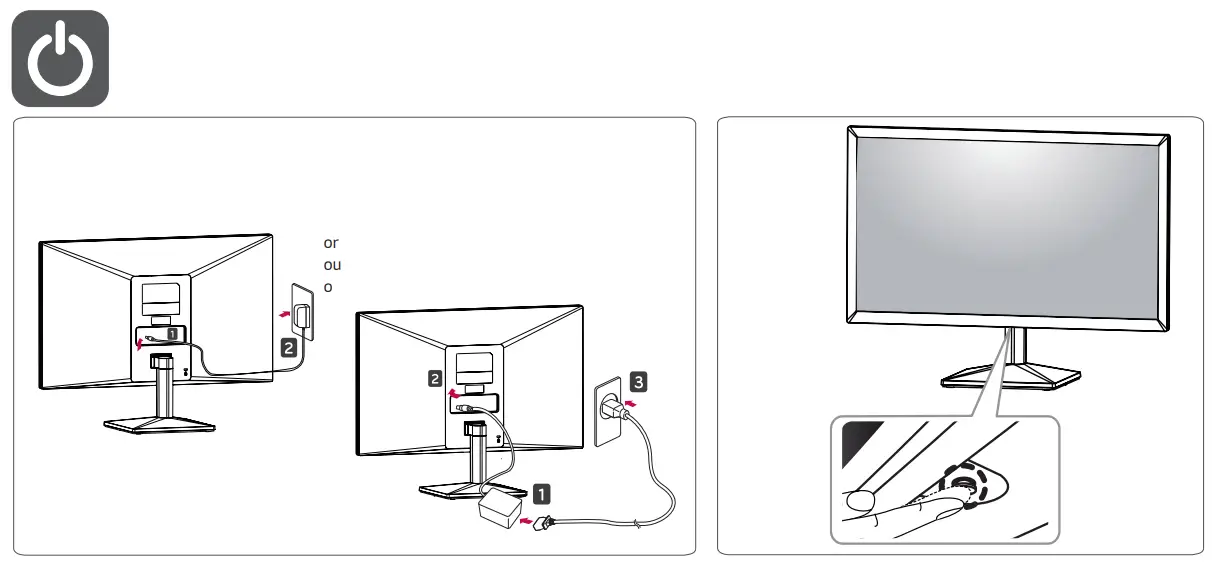 1
2
or
ou
o
2
3
1