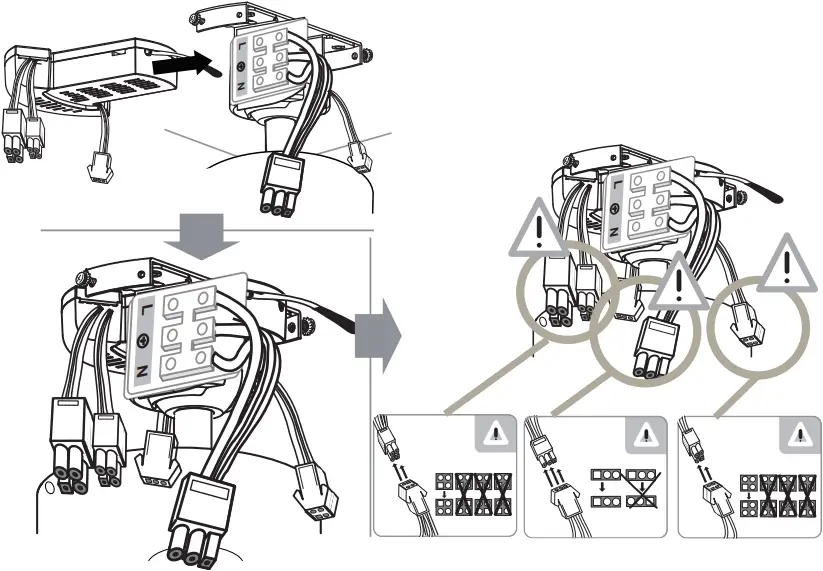 L
N
L
N
L
N