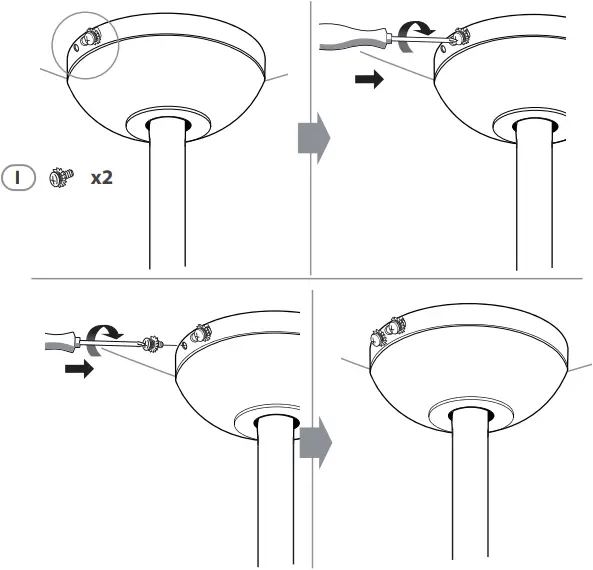 I
x2