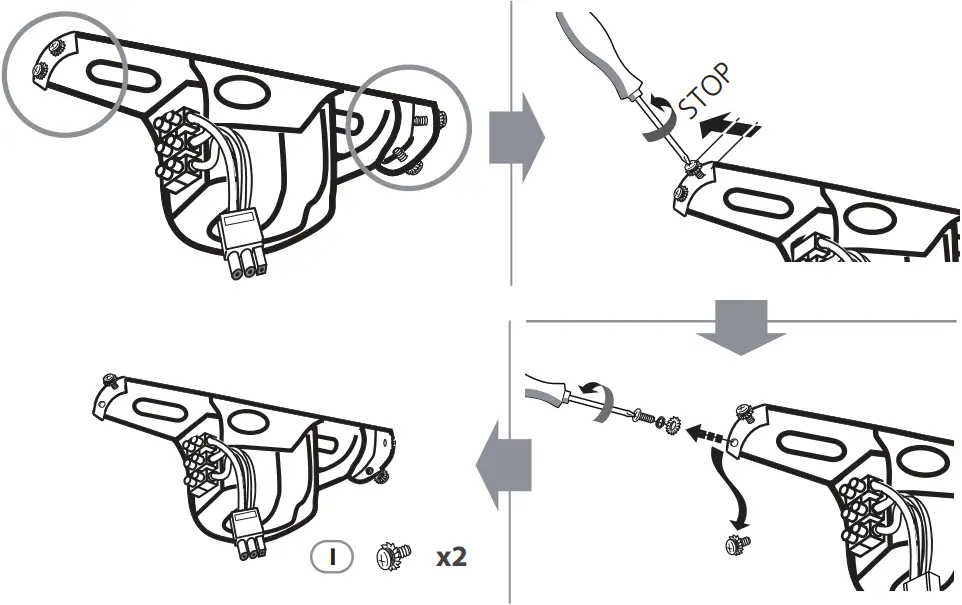 STOP

I

x2