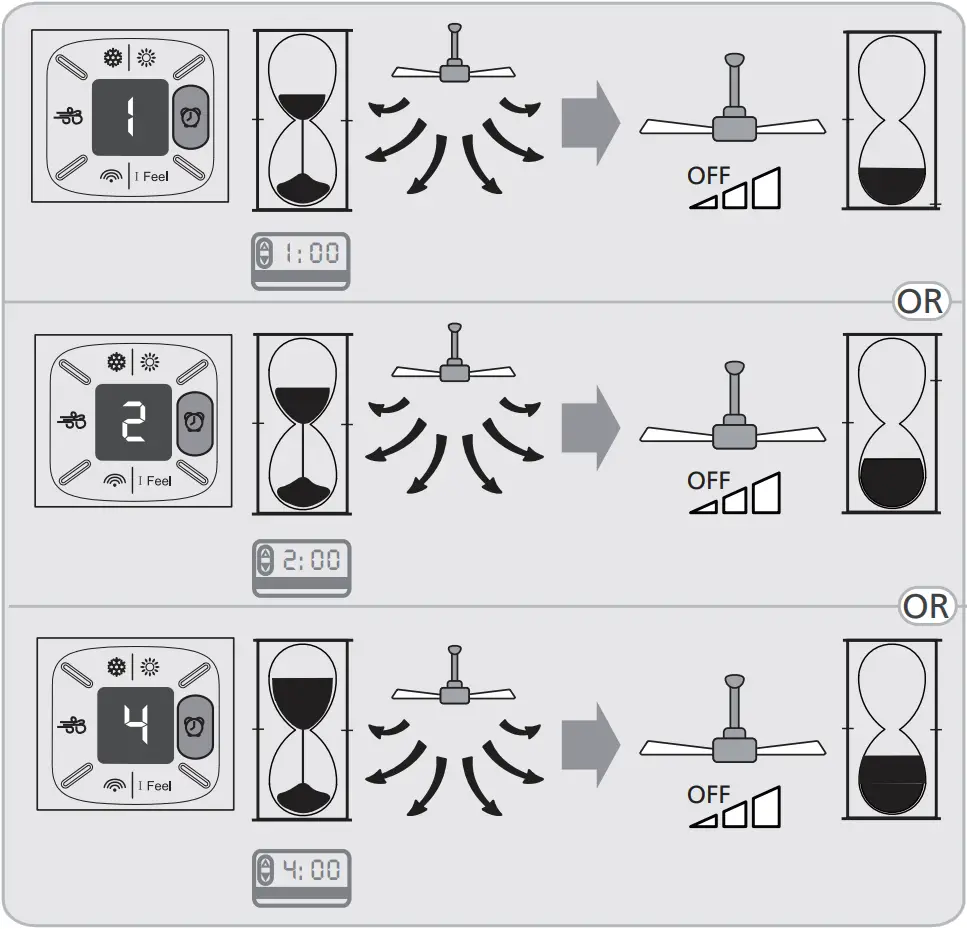 1
I Feel
1:00
OFF
OR
2
I Feel
2:00
OFF
OR
4
I Feel
4:00
OFF