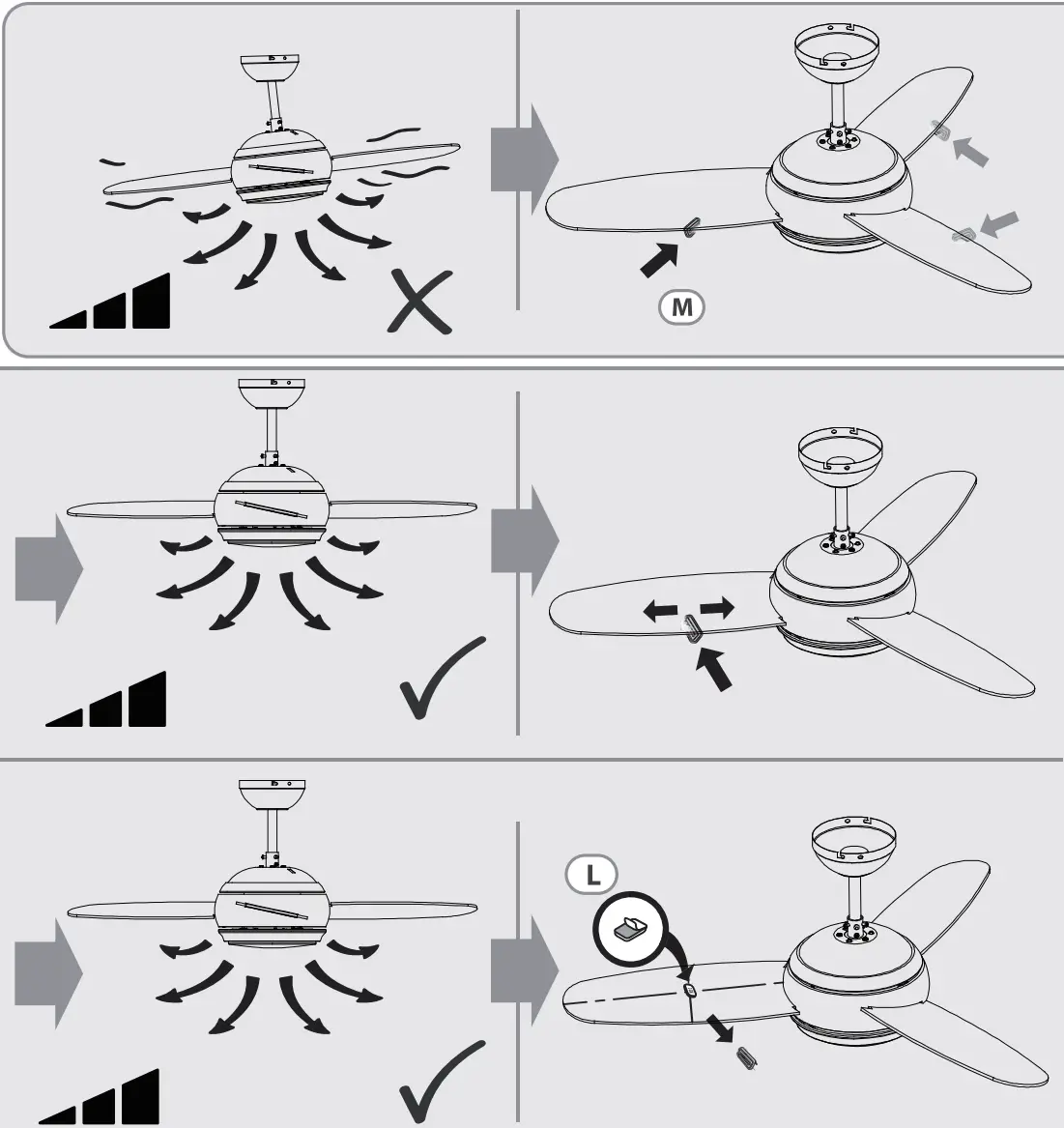 M

L