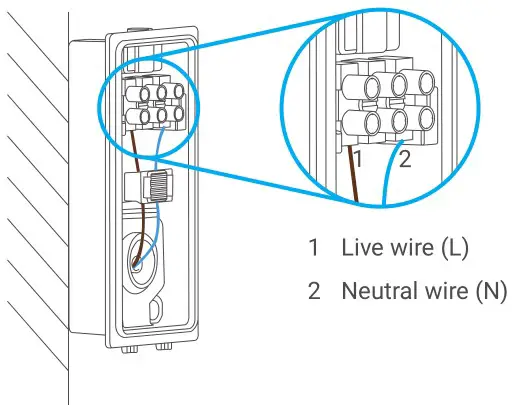 1 2

1 Live wire (L)

2 Neutral wire (N)