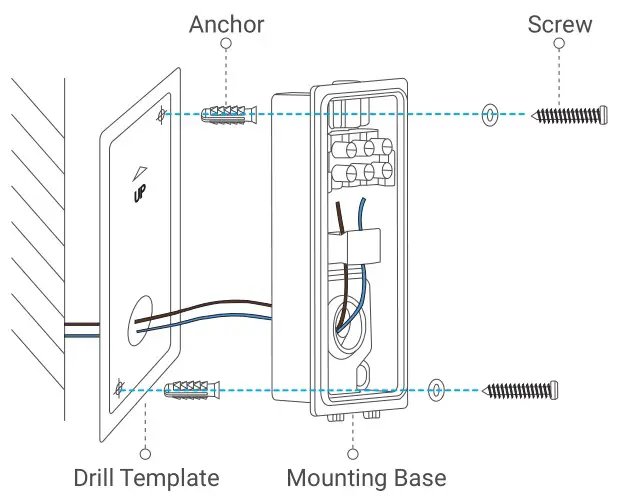 Anchor
Screw
UP
Drill Template
Mounting Base