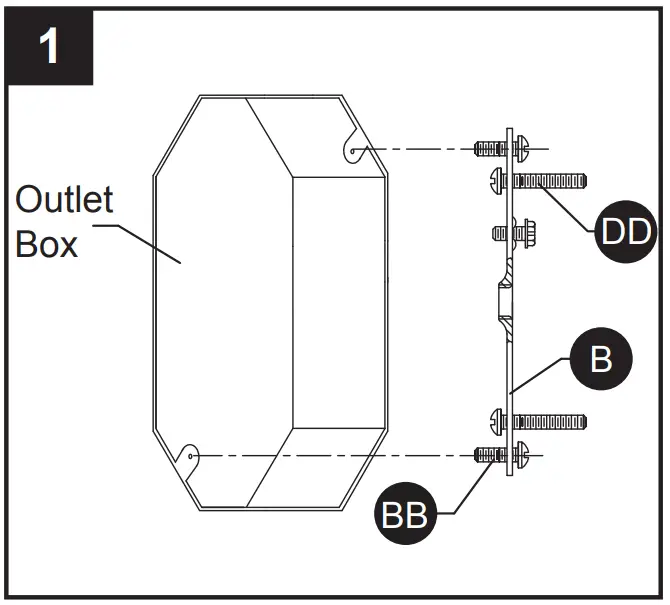 1

Outlet Box

DD

B

BB