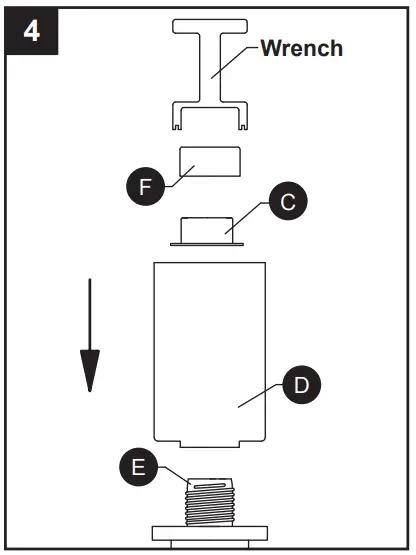 4

Wrench

F

C

D

E