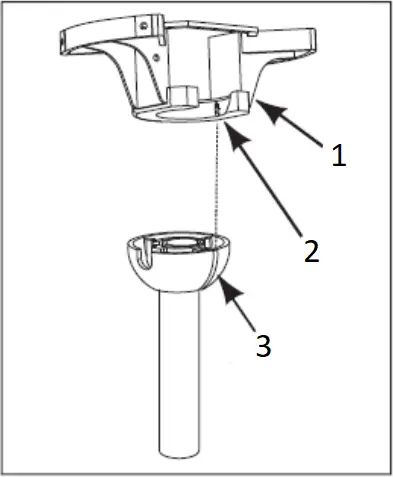 1
2
3