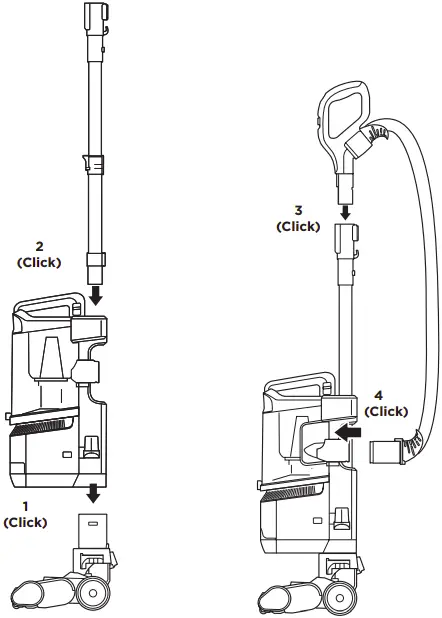 2
(Click)

1
(Click)

3
(Click)

4
(Click)