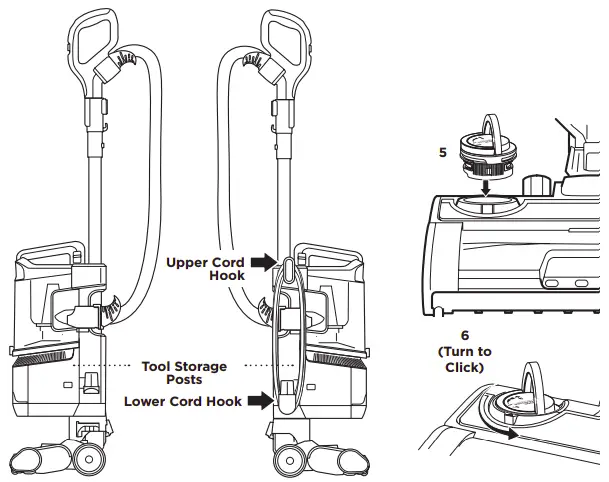 Upper Cord Hook

Tool Storage Posts

Lower Cord Hook

5

6 (Turn to Click)