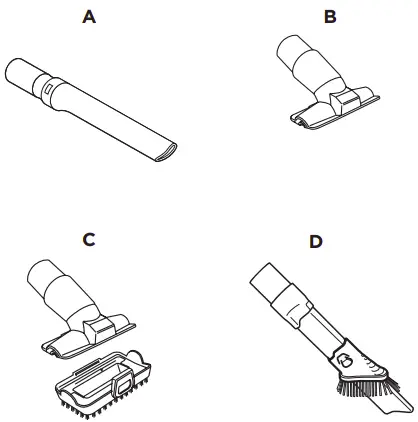 A

B

C

D