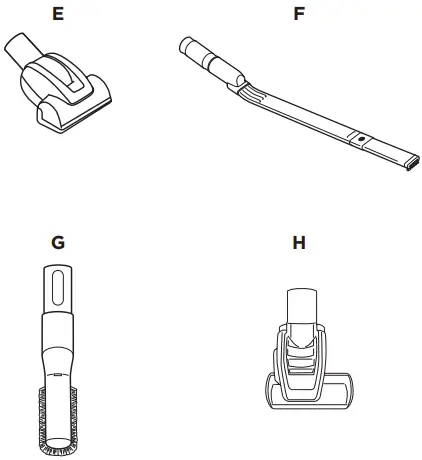 E

F

G

H