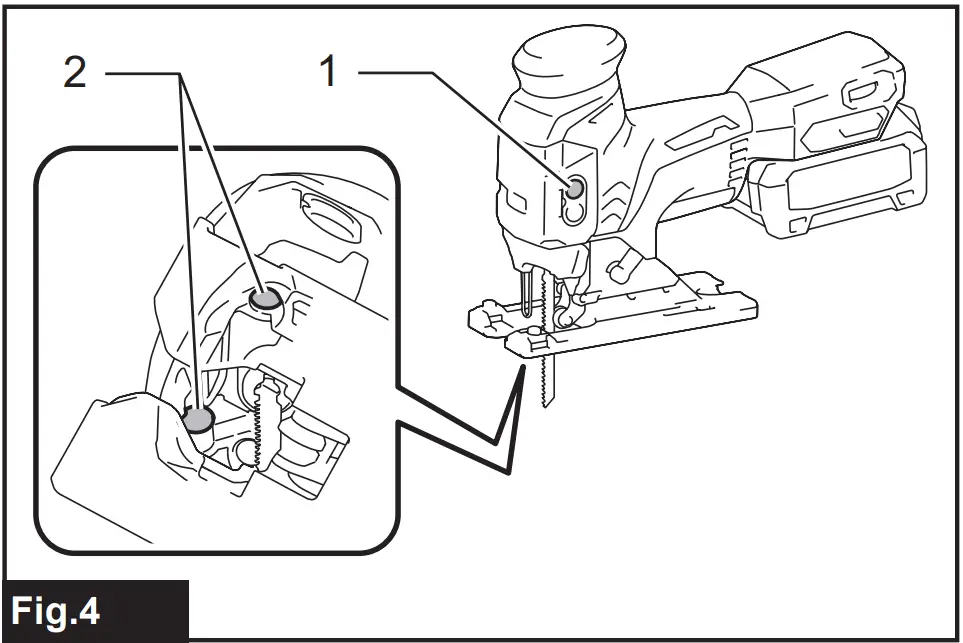 2

1

Fig.4