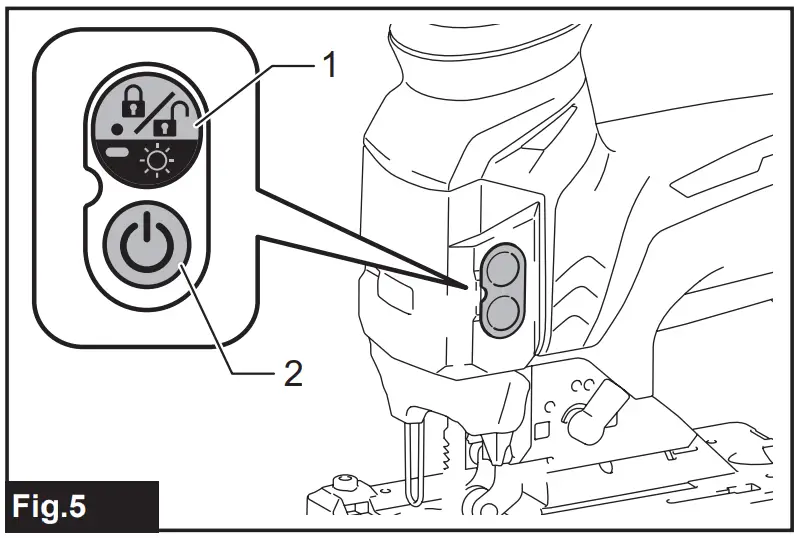 1

2

Fig.5