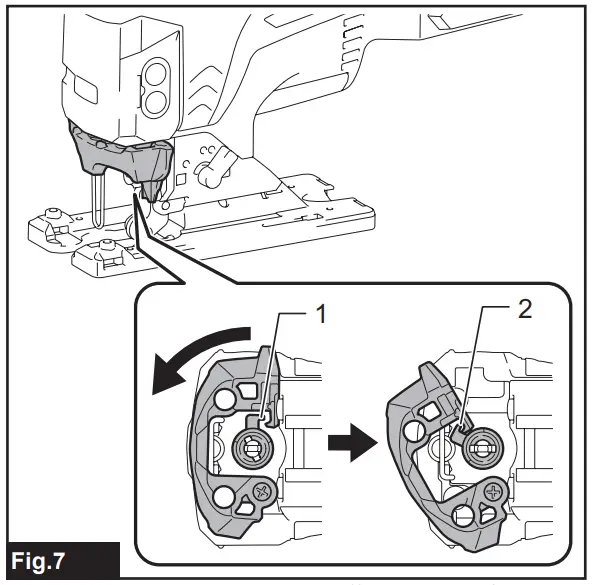 1

2

Fig.7