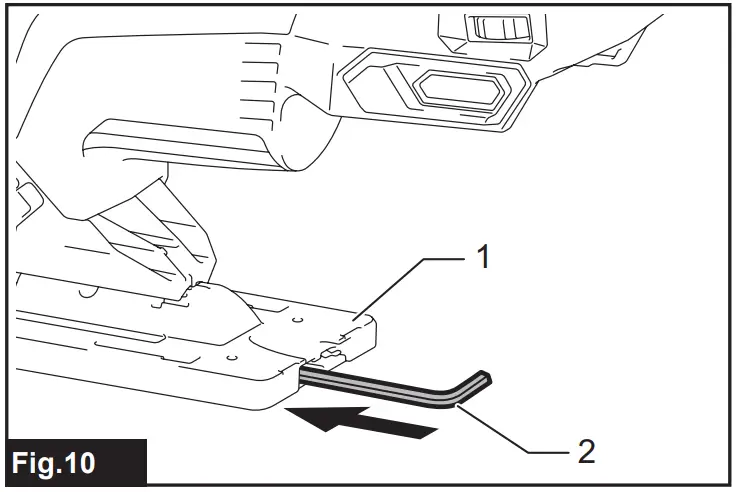 1
2
Fig.10