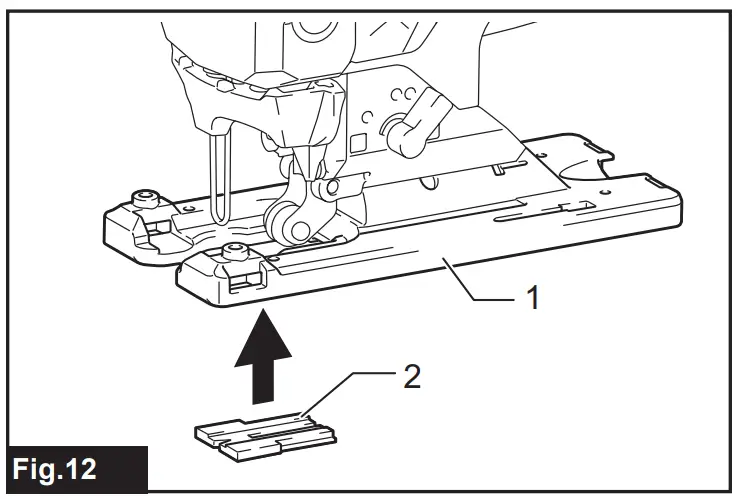 1

2

Fig.12