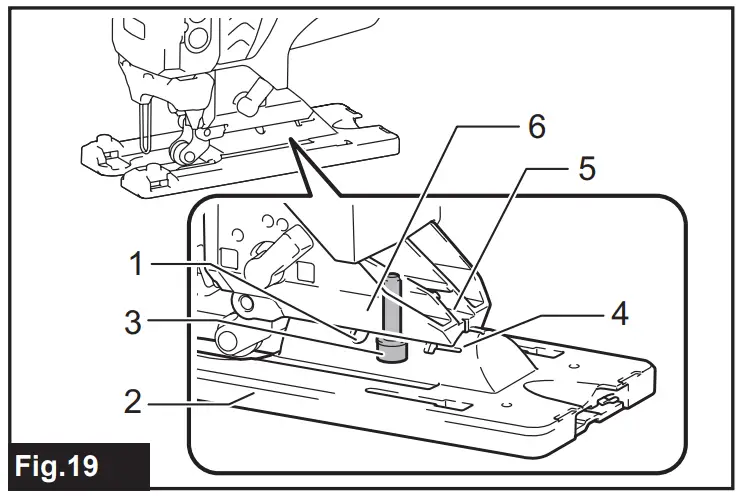 6
5
1
3
4
2
Fig.19