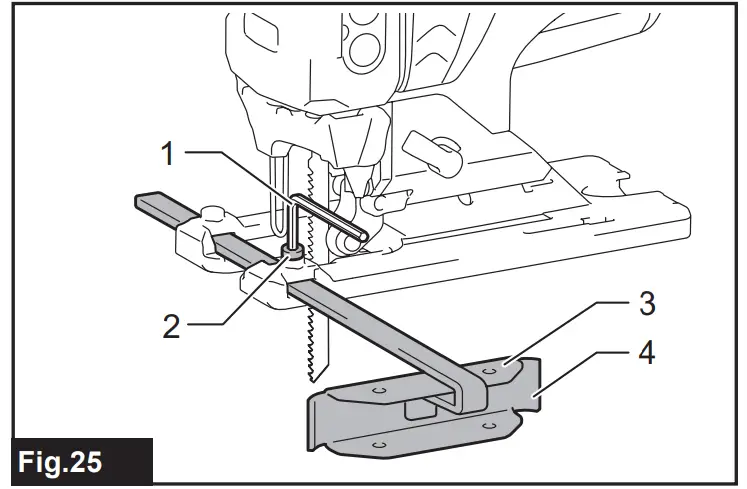 1
2
3
4
Fig.25