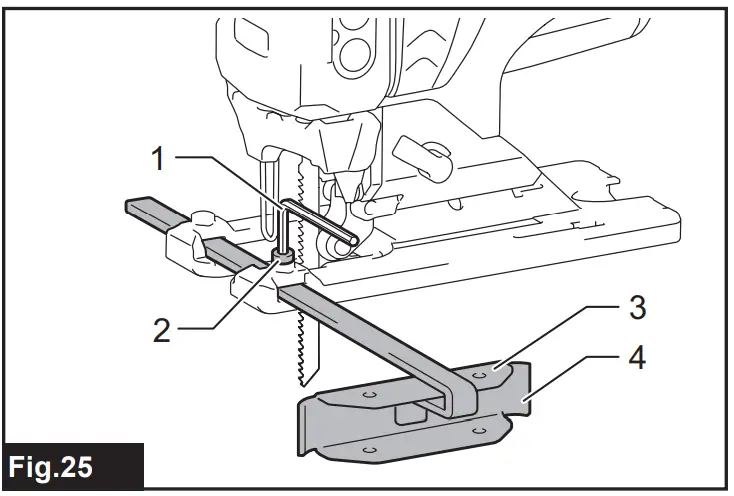 1
2
3
4
Fig.25