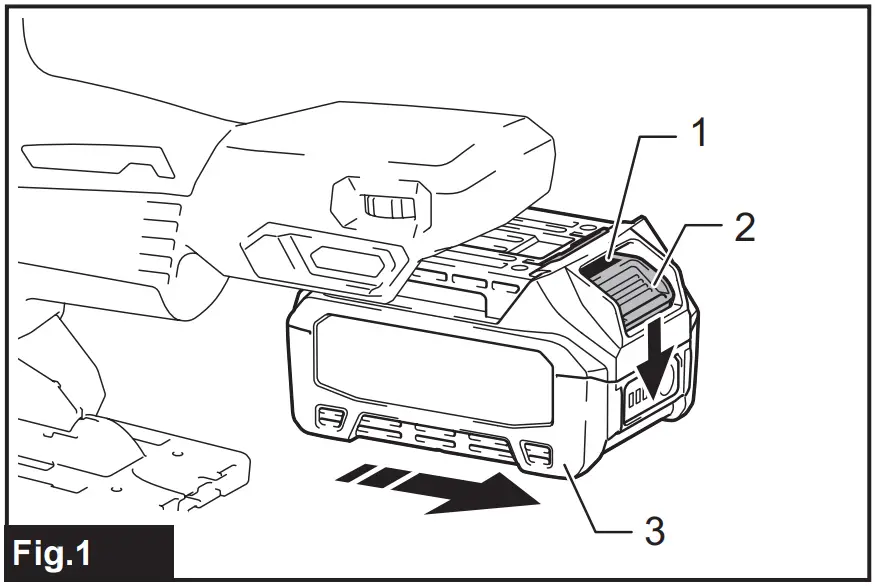 1
2
3
Fig.1