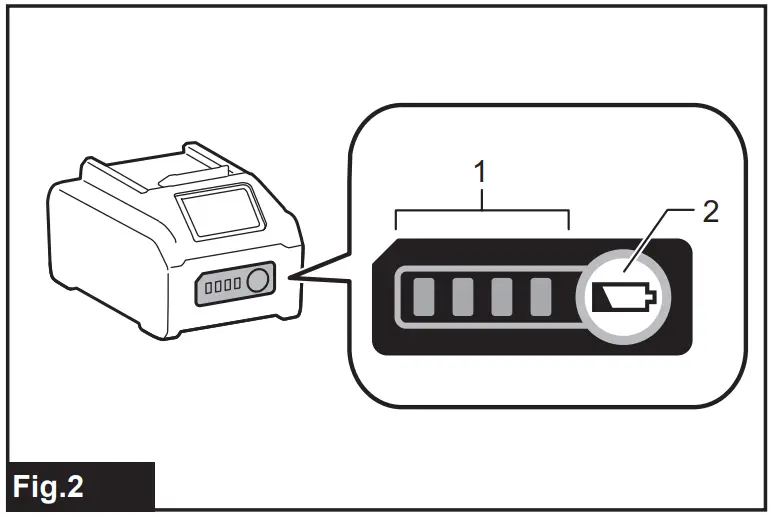 1
2
Fig.2