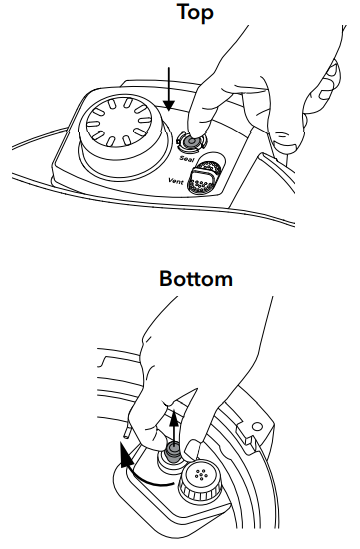 Top

Seal

Vent

Bottom