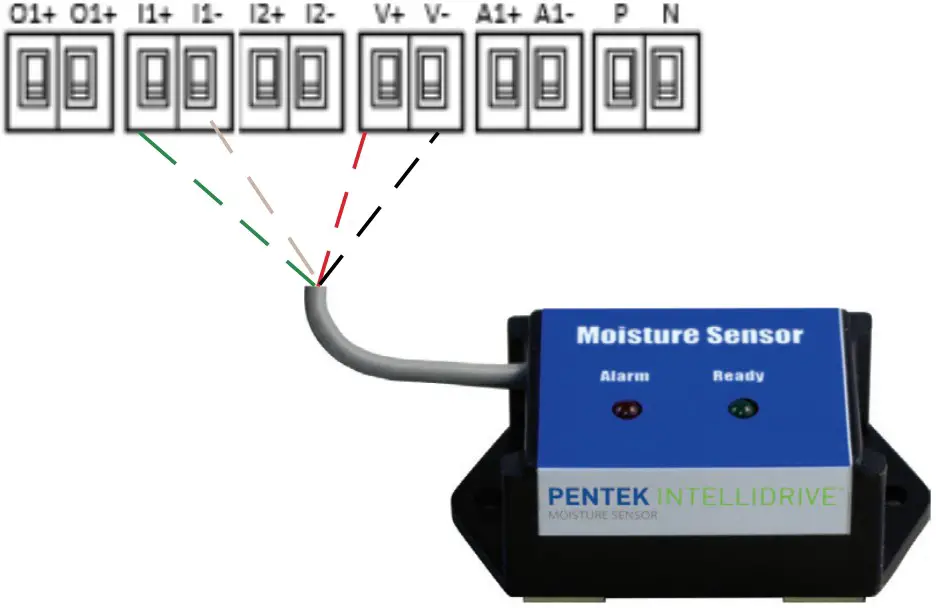 O1+ O1+ I1+ I1- I2+ I2- V+ V- A1+ A1- P N

Moisture Sensor

Alarm Ready

PENTEK INTELLIDRIVE™
MOISTURE SENSOR