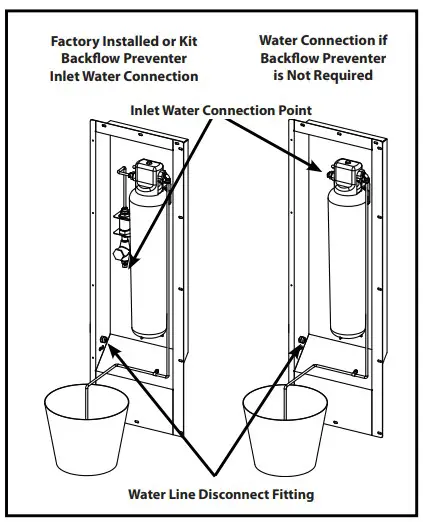 Factory Installed or Kit Backflow Preventer Inlet Water Connection

Water Connection if Backflow Preventer is Not Required

Inlet Water Connection Point

Water Line Disconnect Fitting