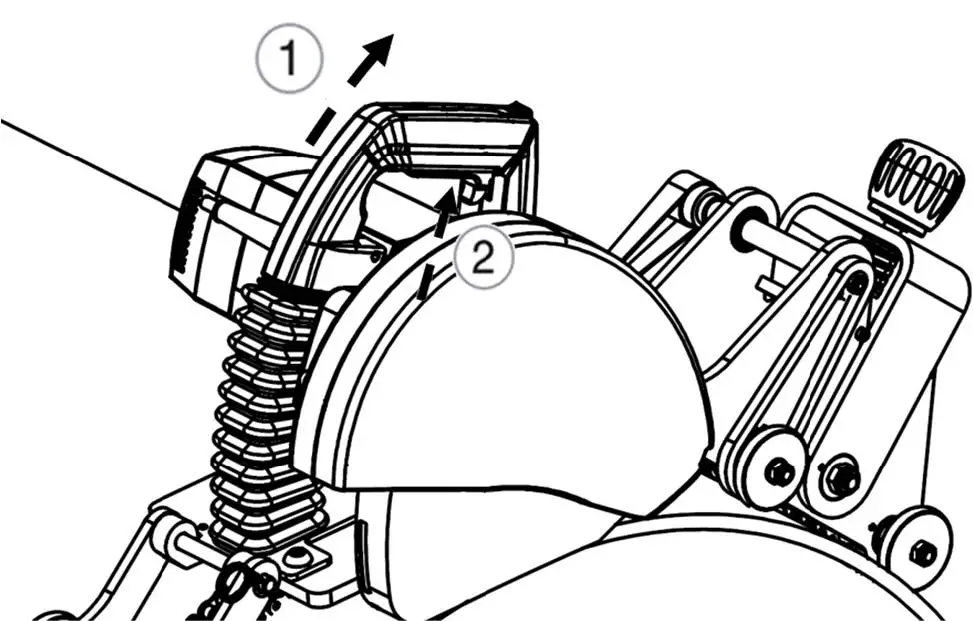 1
2