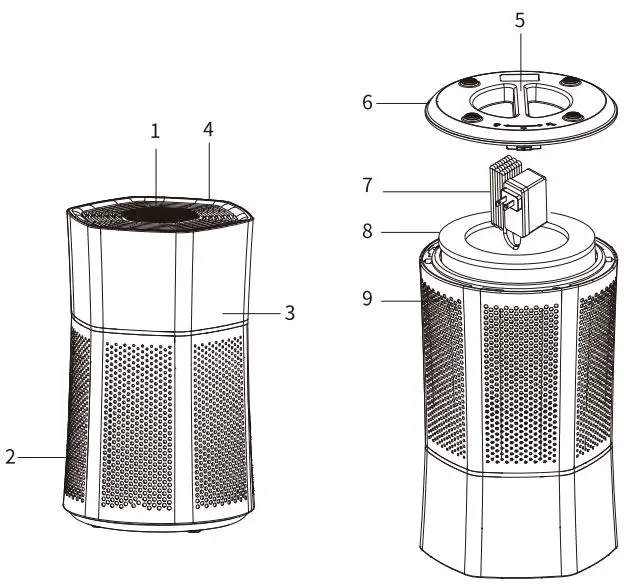 1
4
3
2
5
6
7
8
9