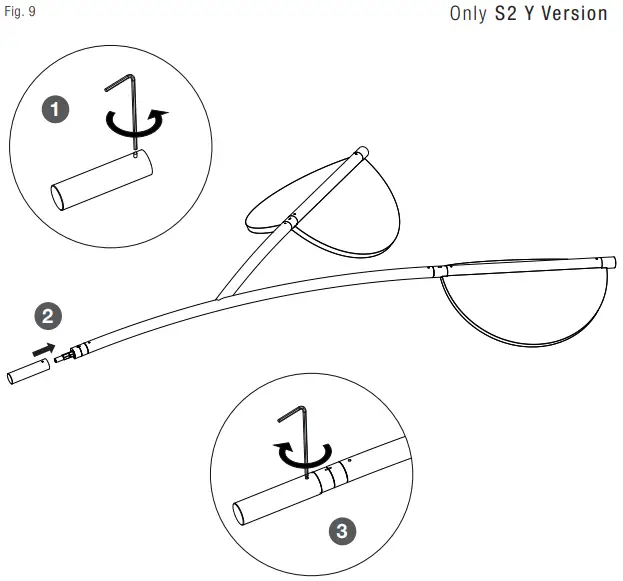 Fig. 9

Only S2 Y Version

1

2

3