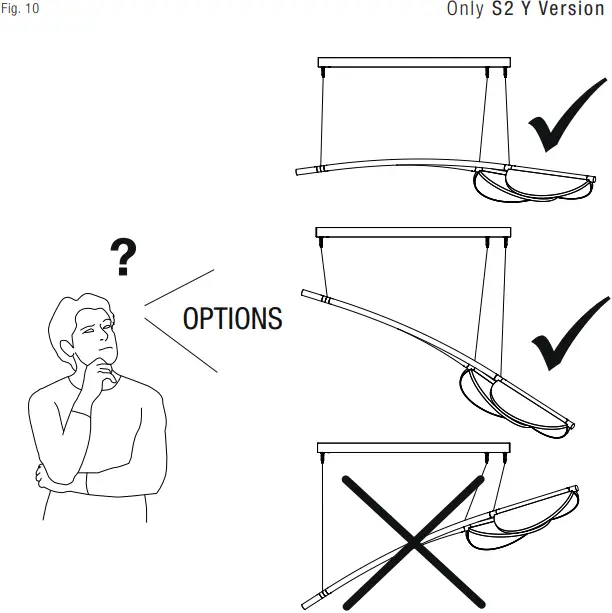 Fig. 10

Only S2 Y Version

?

OPTIONS