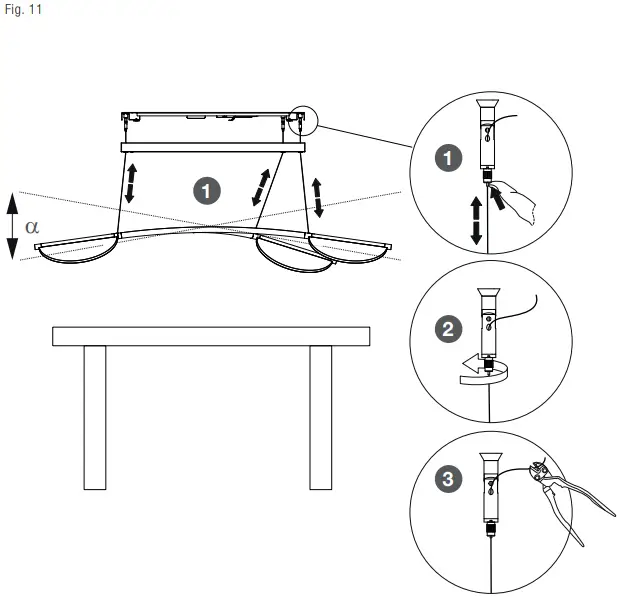 Fig. 11

1

$\alpha$

1

2

3