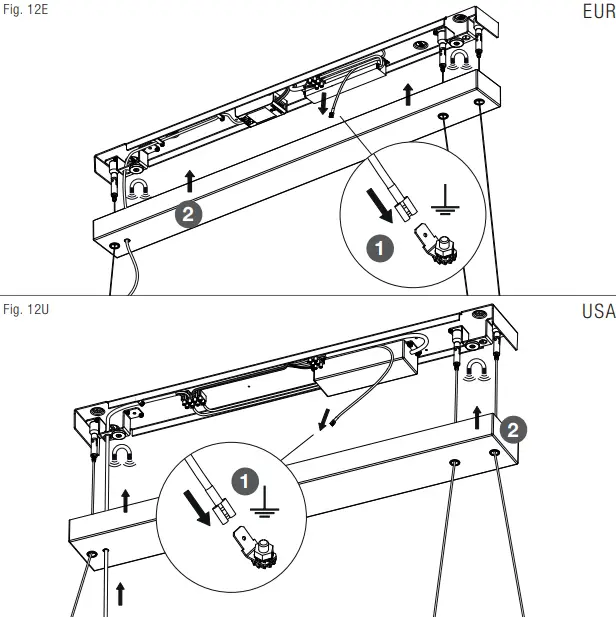 Fig. 12E

EUR

2

1

Fig. 12U

USA

2

1