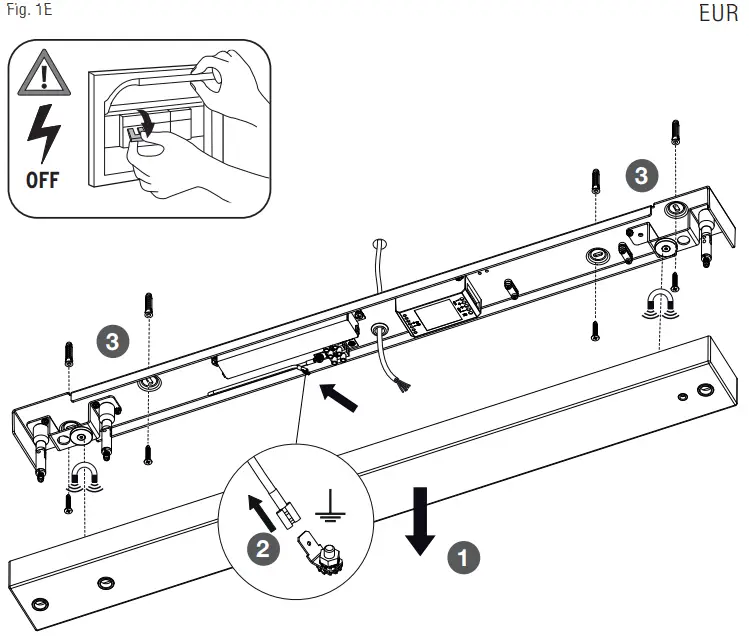 Fig. 1E

EUR

OFF

3

3

2

1