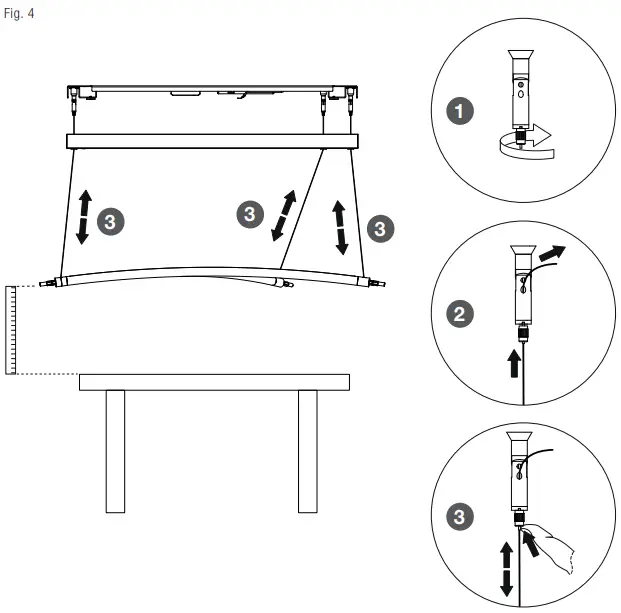 Fig. 4

3

3

3

1

2

3