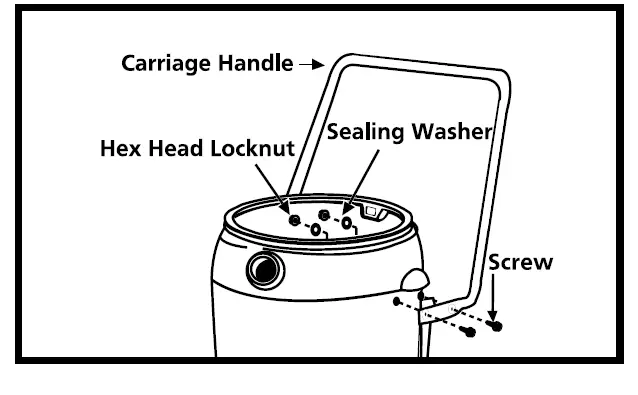 Carriage Handle

Sealing Washer

Hex Head Locknut

Screw