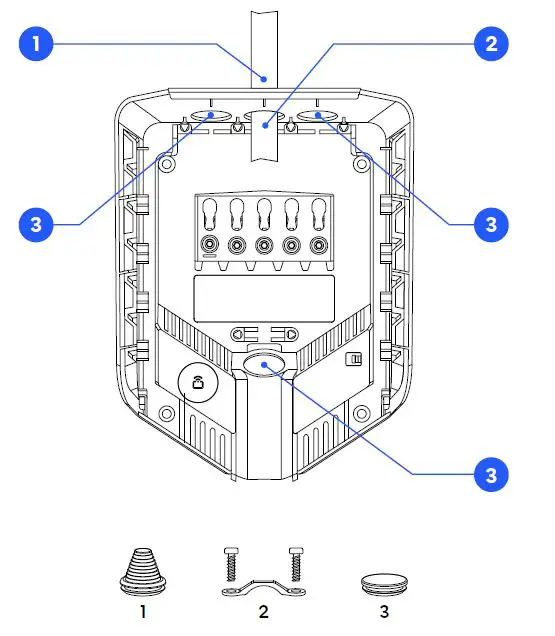 1
2
3
3
3
1
2
3