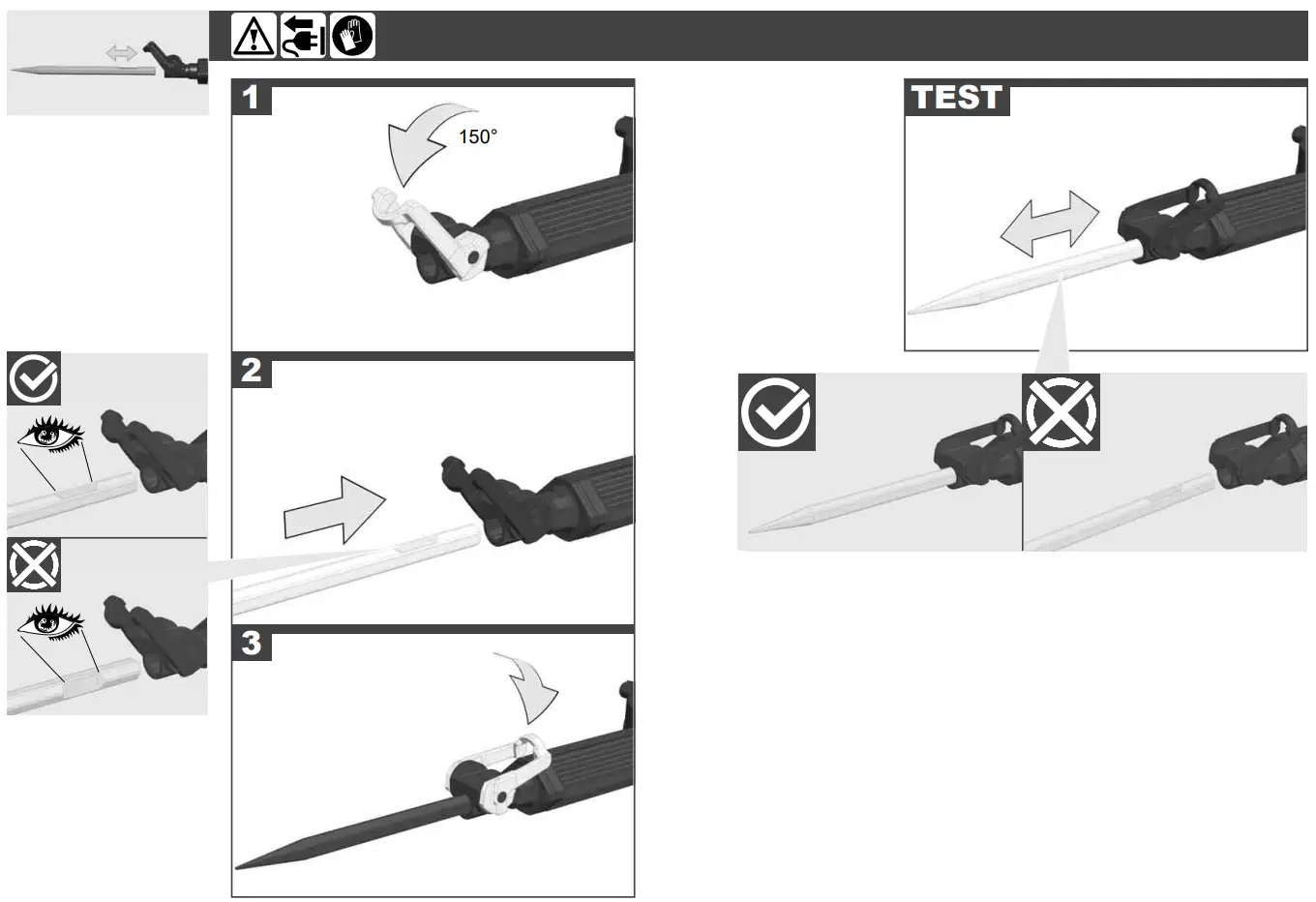 1

150°

2

3

TEST