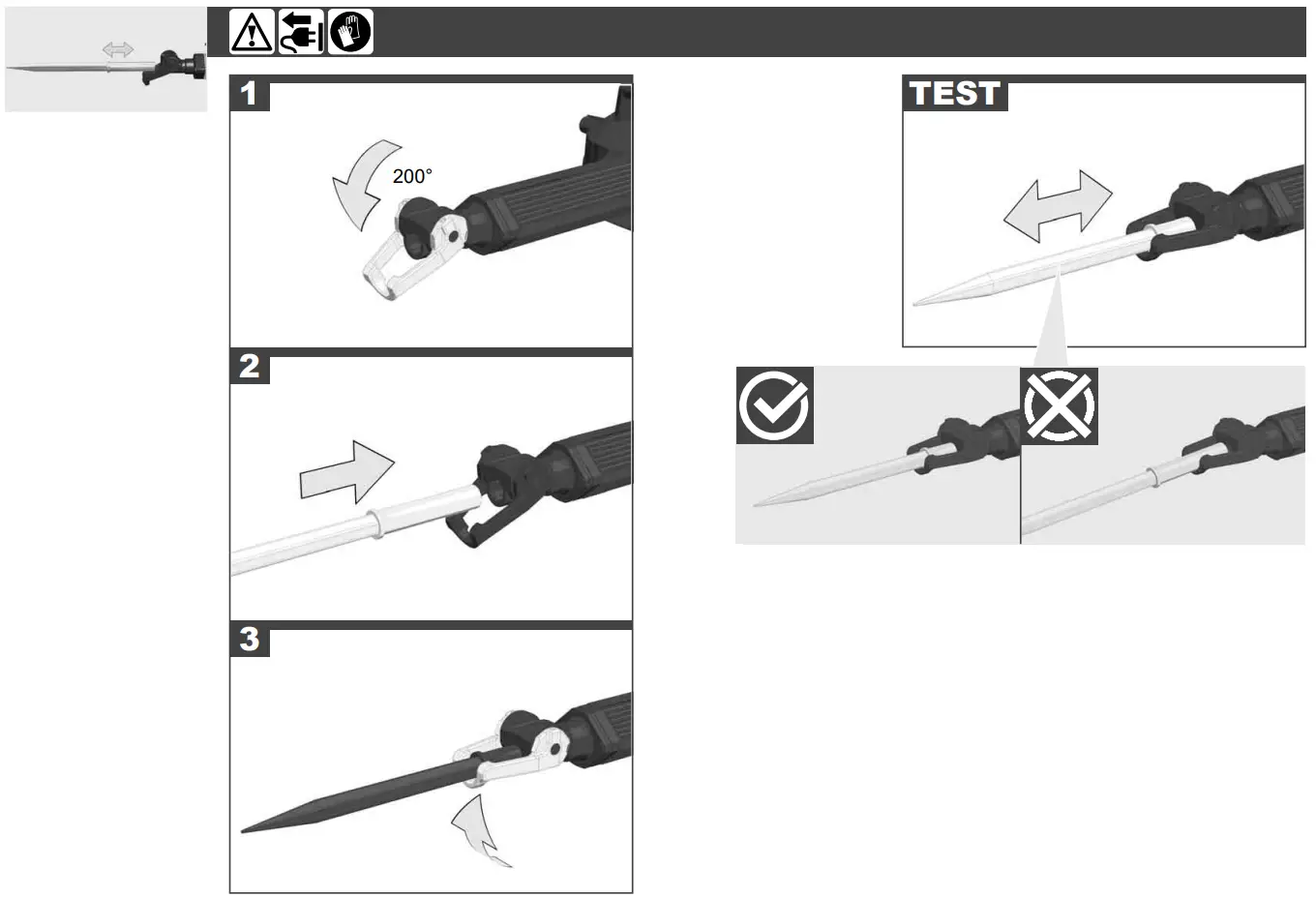 1

200°

2

3

TEST